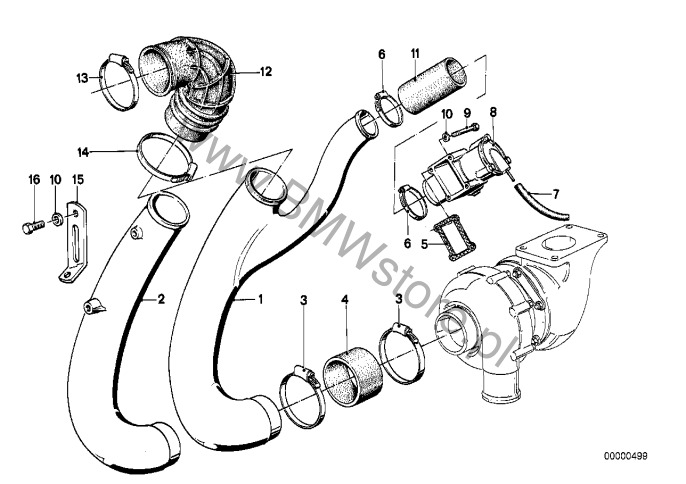 13
12
6
11
10
9
8
14
16
10
15
7
6
5
2
1
3
4
3
www.BMWstore.pl
00000499