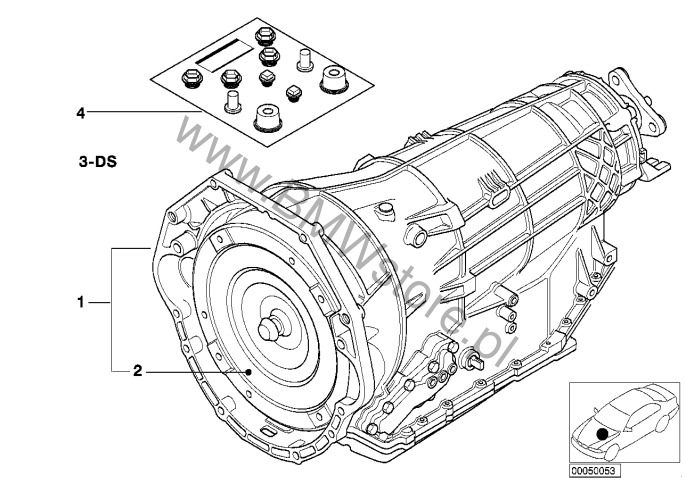 4

3-DS

1

2

www.BMWstore.pl

00050053