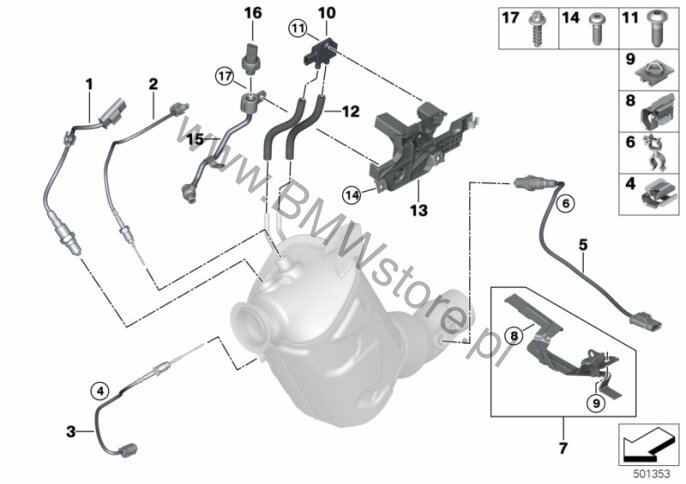 16
10
11
17
14
11
9
8
6
4
1
2
17
15
12
14
13
6
5
8
9
7
4
3
www.BMWstore.pl
501353