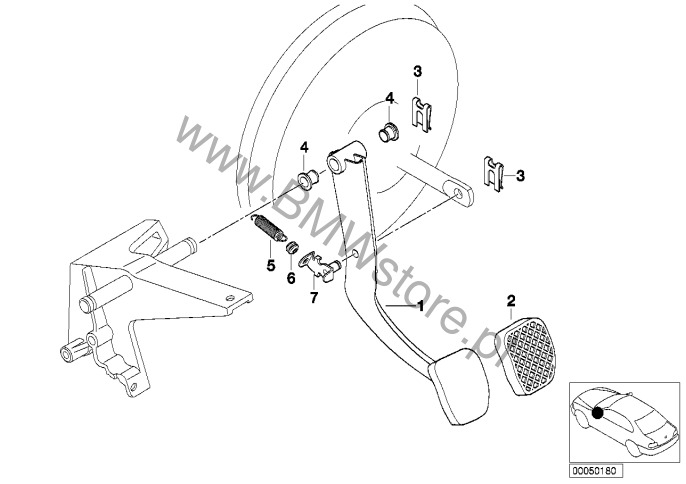 www.BMWstore.pl

3
4
4
3
5
6
7
1
2

00050180