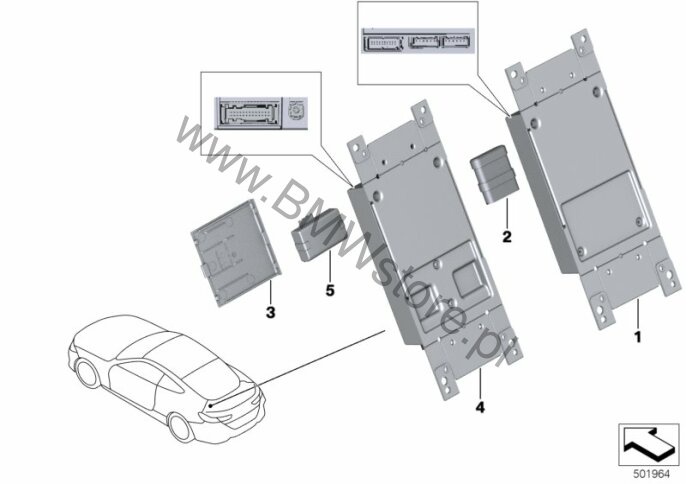 www.BMWstore.pl

2

5

3

1

4

501964