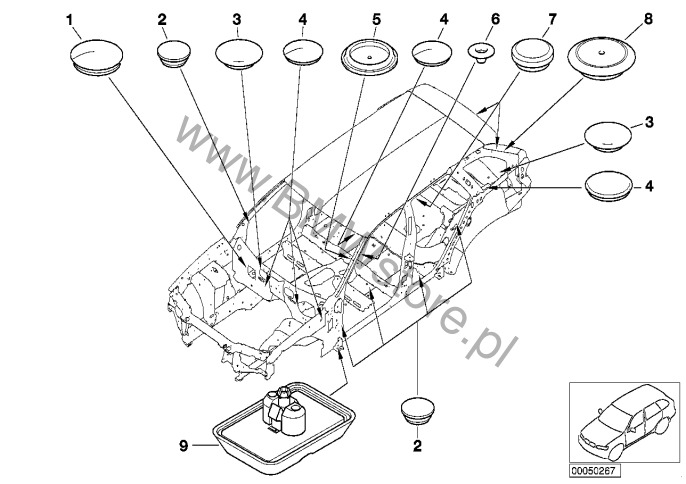 1 2 3 4 5 4 6 7 8

3

4

www.BMWstore.pl

9

2

00050267