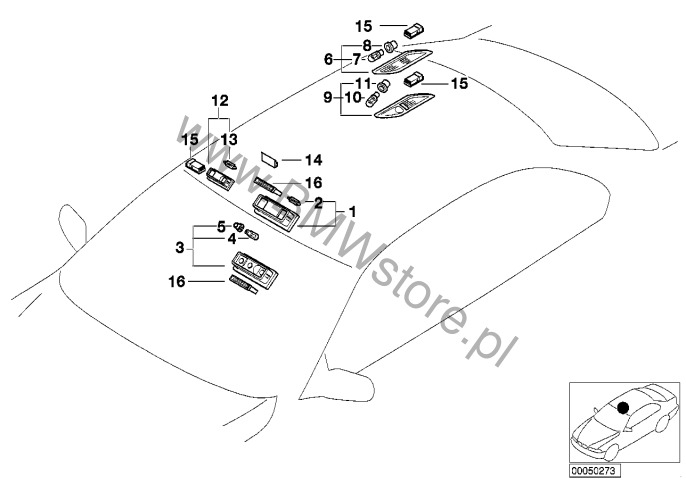 15
8
6
7
11
15
9
10
12
15
13
14
16
2
1
5
4
3
16
www.BMWstore.pl
00050273