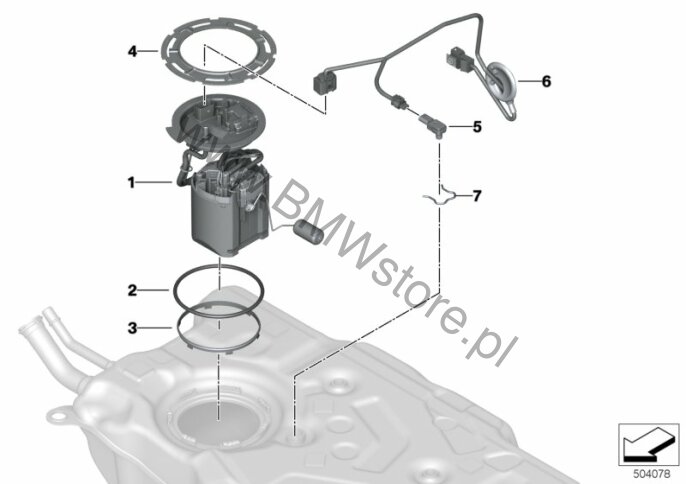 4
6
5
1
7
www.BMWstore.pl
2
3
504078