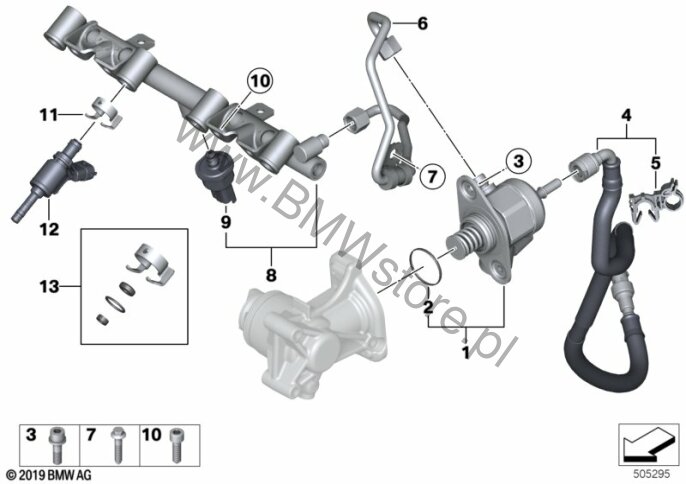 6
10
11
7
3
4
5
12
9
8
13
2
1
www.BMWstore.pl
3
7
10
© 2019 BMW AG
505295