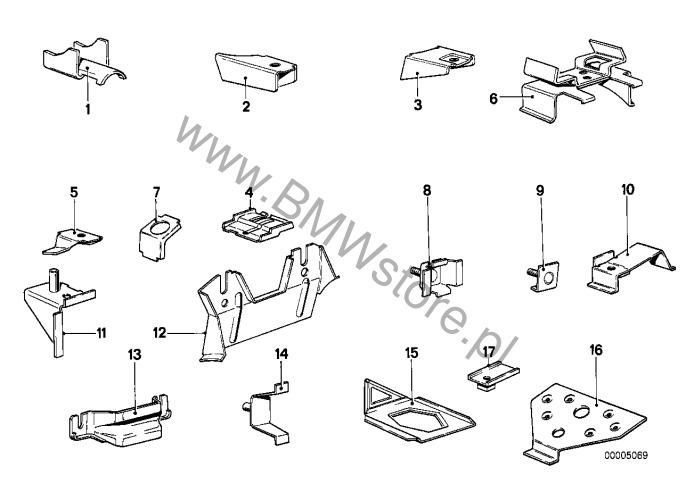 1
2
3
6
www.BMWstore.pl
5
7
4
8
9
10
11
12
13
14
15
17
16
00005069