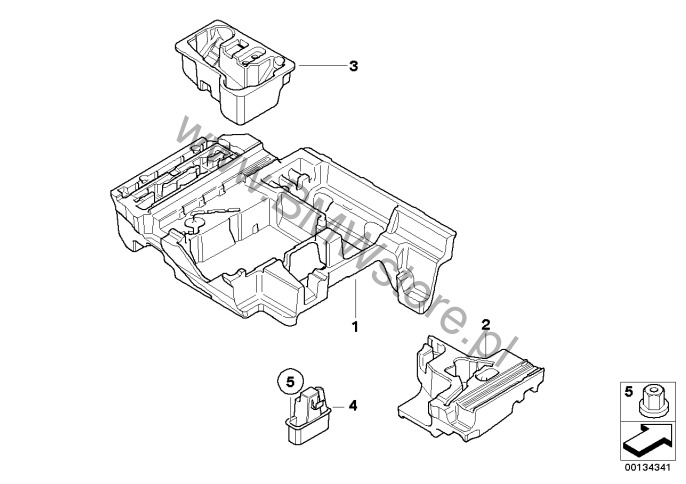 3

www.BMWstore.pl

1

2

5

4

5

00134341