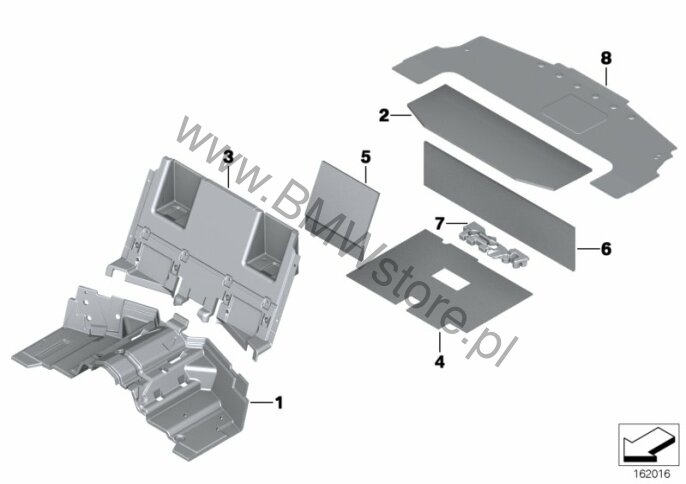 8
2
3
5
7
6
4
1
www.BMWstore.pl
162016