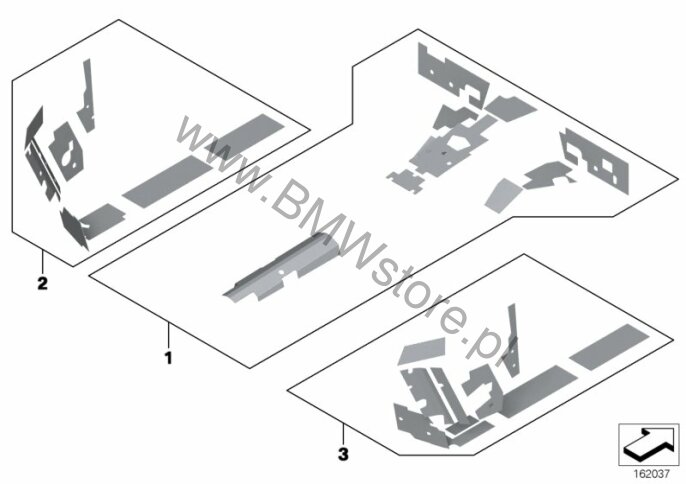 www.BMWstore.pl

2

1

3

162037