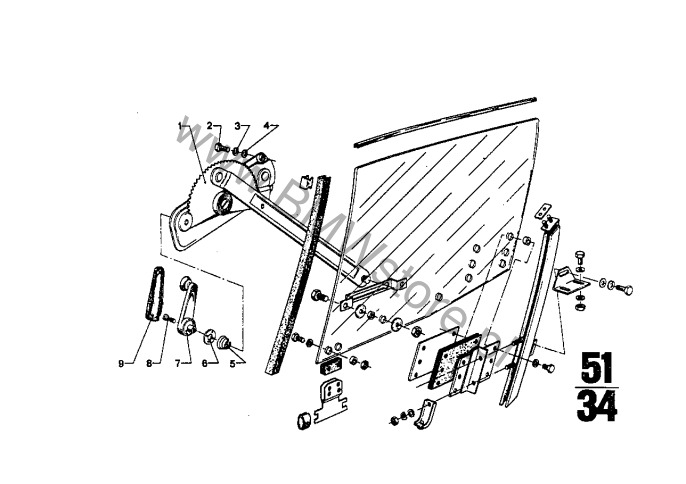 1
2
3
4
www.BMWstore.nl
9
8
7
6
5
51
34