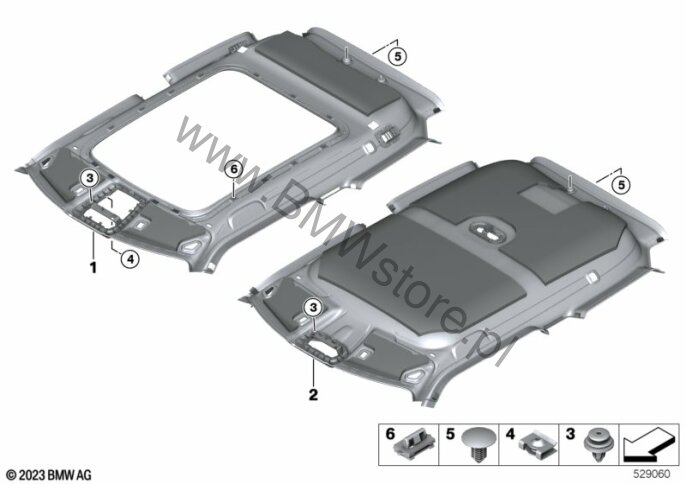 5
3
6
1
4
5
3
2
www.BMWstore.pl
6
5
4
3
© 2023 BMW AG
529060