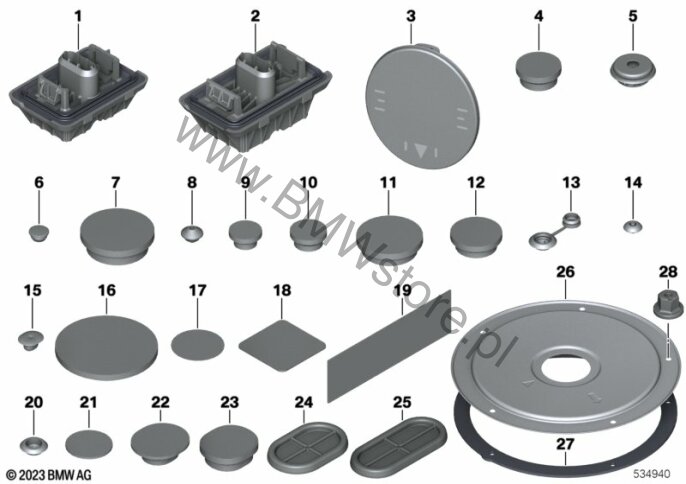 1
2
3
4
5
6
7
8
9
10
11
12
13
14
15
16
17
18
19
26
28
20
21
22
23
24
25
27
www.BMWstore.pl
© 2023 BMW AG
534940