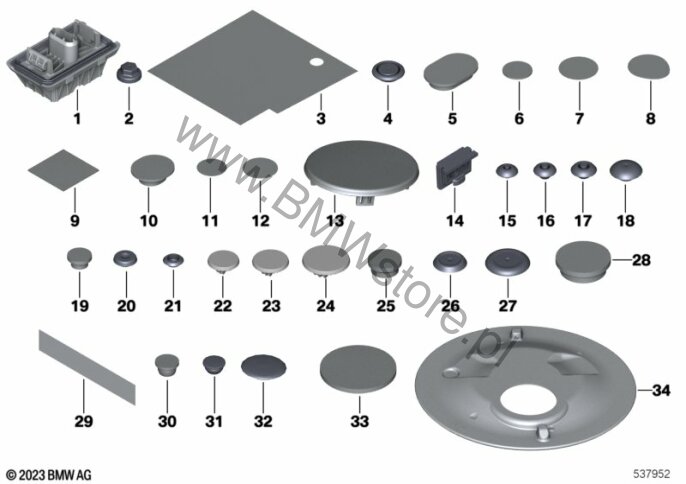 1 2 3 4 5 6 7 8

9 10 11 12 13 14 15 16 17 18

19 20 21 22 23 24 25 26 27 28

29 30 31 32 33 34

www.BMWstore.pl

© 2023 BMW AG

537952