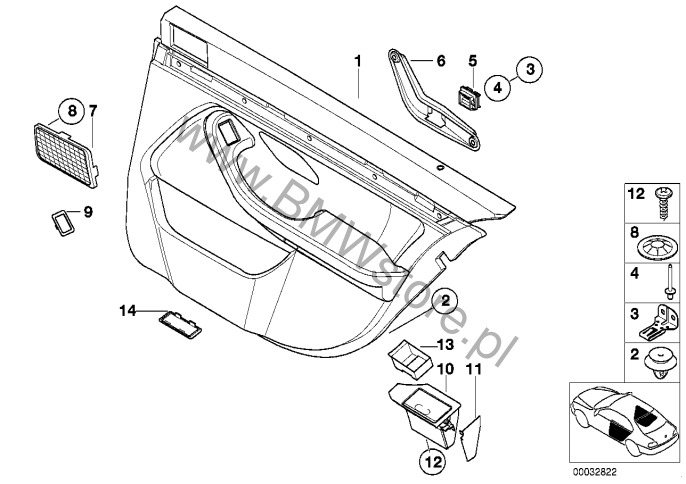 1
6
5
4
3
8
7
9
www.BMWstore.pl
14
2
13
10
11
12
12
8
4
3
2
00032822