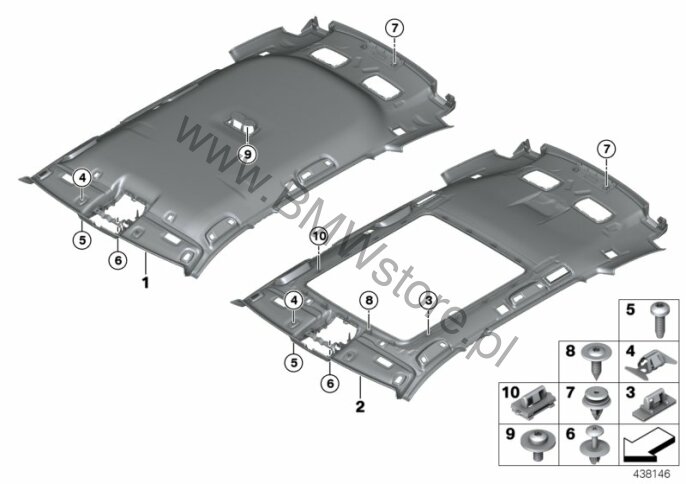 7
9
4
5
6
1
www.BMWstore.pl
7
10
4
8
3
5
6
2
5
8
4
10
7
3
9
6
438146