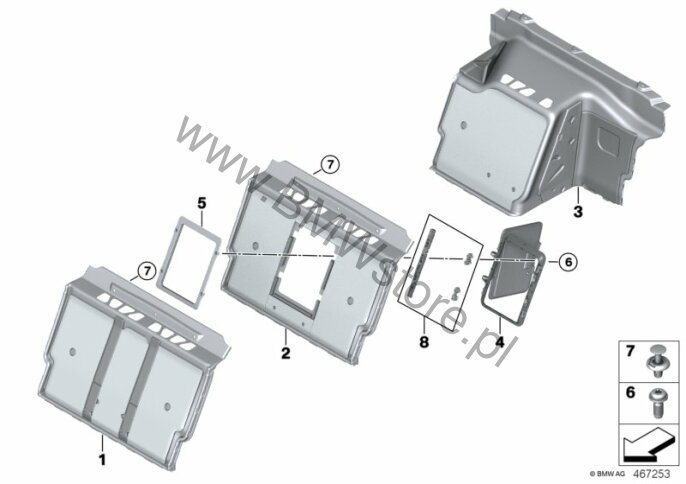 www.BMWstore.pl

7

5

7

3

6

2

8

4

1

7

6

© BMW AG 467253