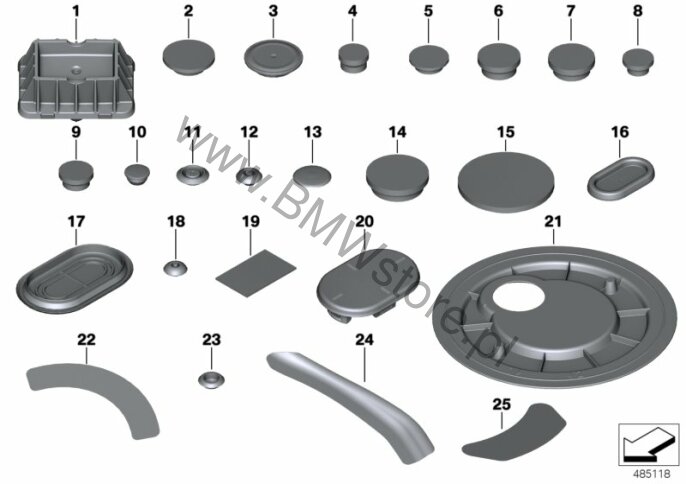 1
2
3
4
5
6
7
8
9
10
11
12
13
14
15
16
17
18
19
20
21
22
23
24
25
www.BMWstore.pl
485118