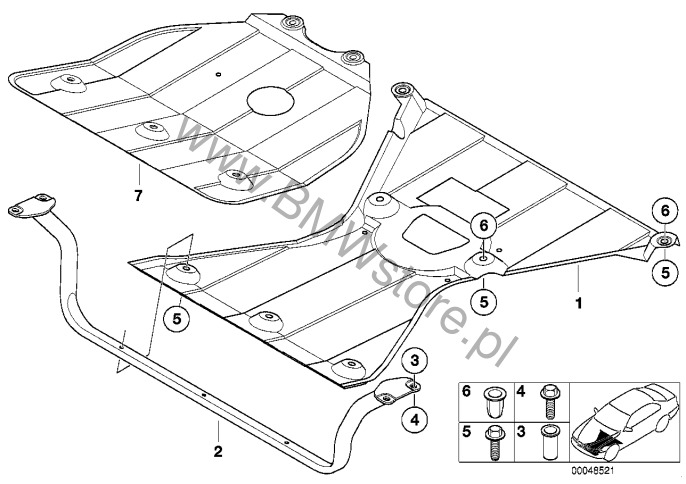 www.BMWstore.pl

7

6

6

5

5

1

5

3

4

2

| 6 | 4 |
|---|---|
| 5 | 3 |

00048521