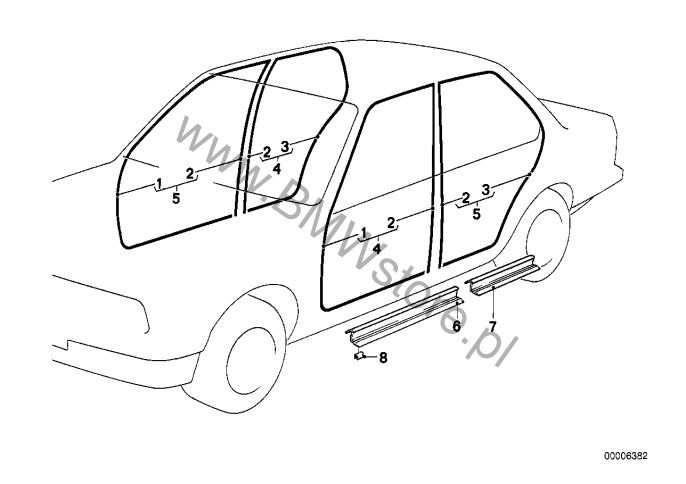 www.BMWstore.pl

2 3
4
1 2
5
2 3
5
1 2
4
6
7
8

00006382