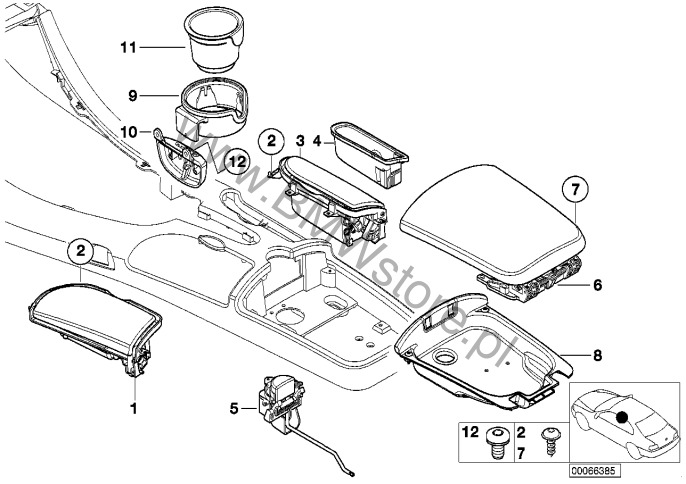 11
9
10
12
2
3
4
7
6
2
8
1
5
www.BMWstore.pl
12
2
7
00066385