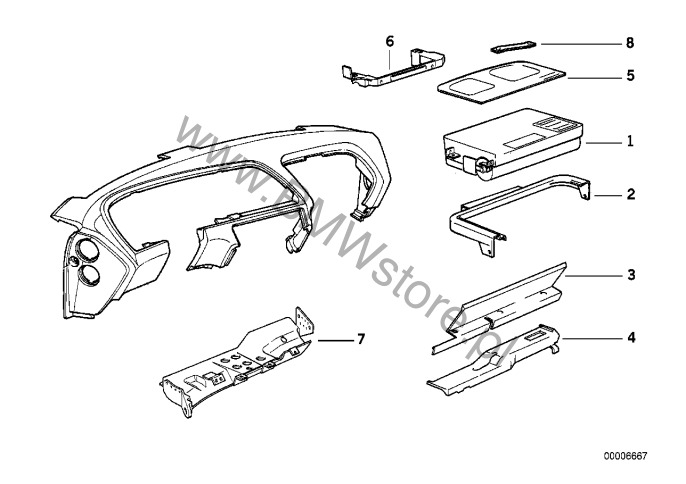 6
8
5
1
2
3
4
7
www.BMWstore.pl
00006667