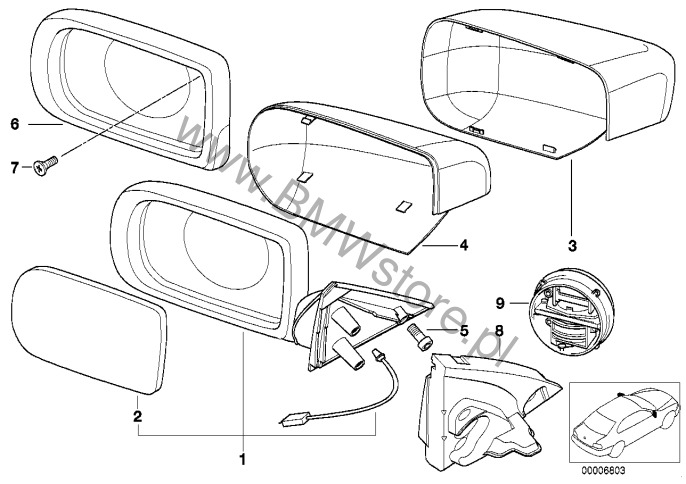 6
7
www.BMWstore.pl
4
3
9
5
8
2
1
00006803