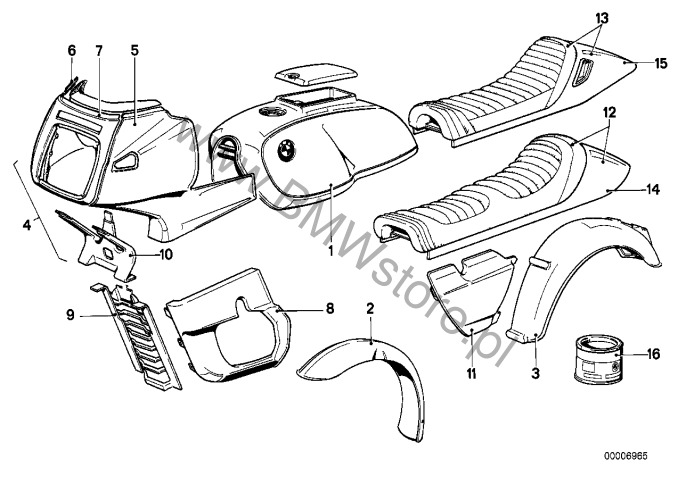 6 7 5

13

15

12

14

4

10

1

9

8

2

11

3

16

www.BMWstore.pl

00006965