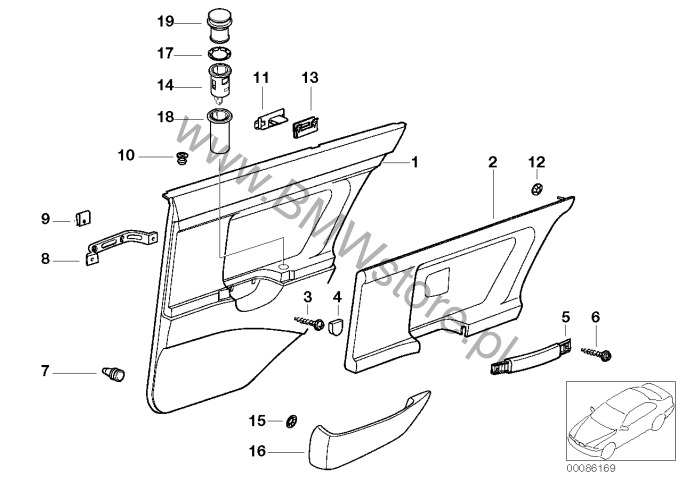 19
17
14
11
13
18
10
1
2
12
9
8
3
4
5
6
7
15
16
www.BMWstore.pl
00086169