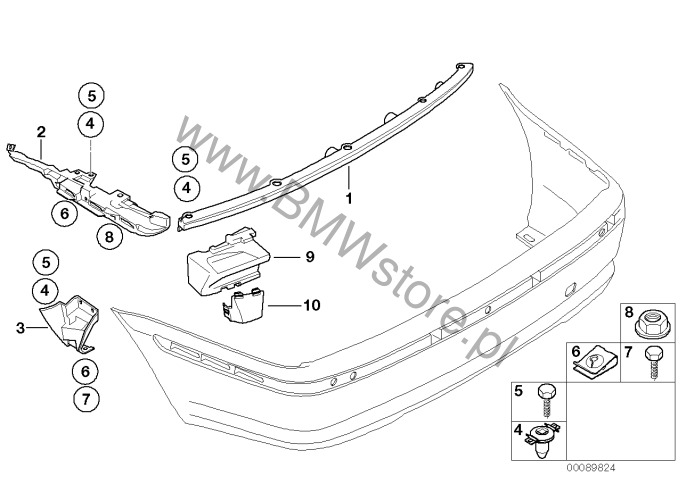 5
4
2
6
8
5
4
1
9
10
5
4
3
6
7
www.BMWstore.pl
8
6
7
5
4
00089824