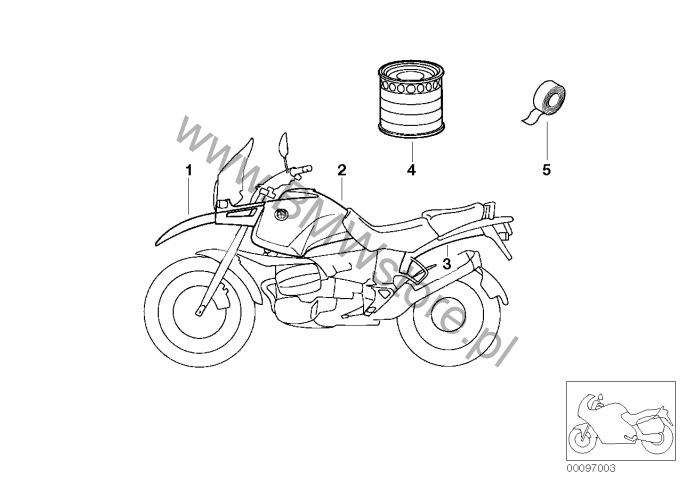 www.BMWstore.pl

1
2
3
4
5

00097003