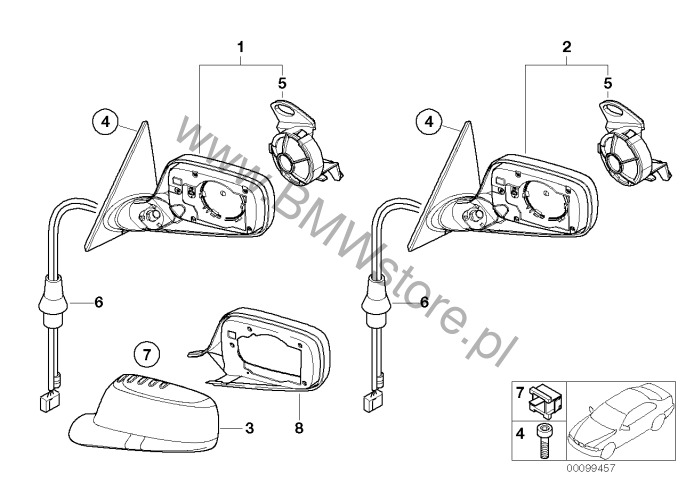 1
5
4
6
7
3
8
2
5
4
6
www.BMWstore.pl
7
4
00099457