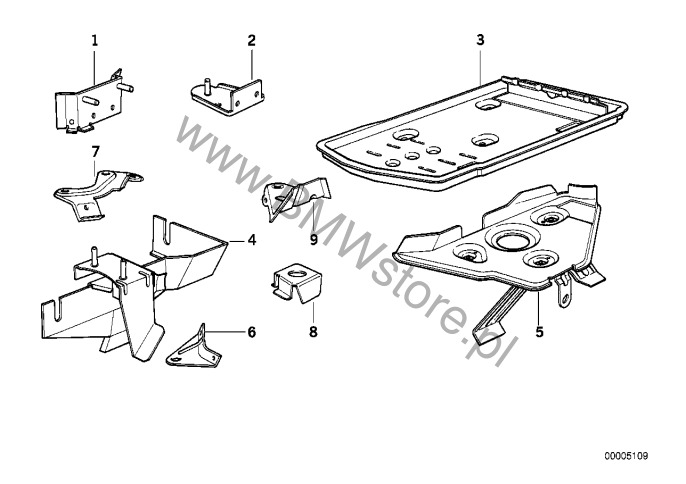 1
2
3
7
4
9
8
6
5
www.BMWstore.pl
00005109