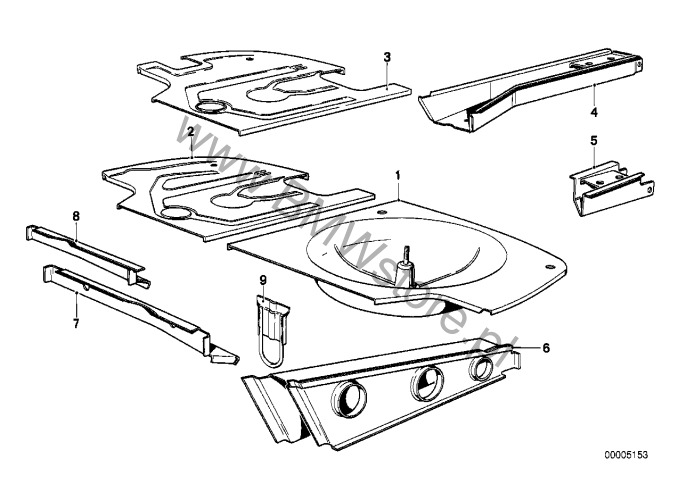 3
4
2
5
1
8
9
7
6
www.BMWstore.pl
00005153