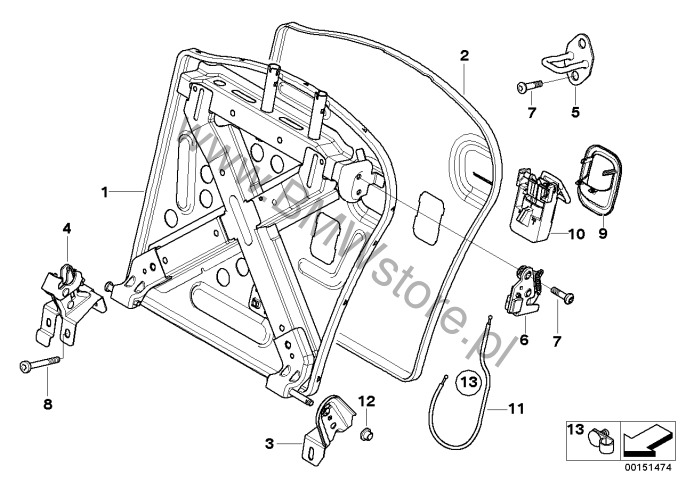 www.BMWstore.pl

2
7
5
1
10
9
4
6
7
8
13
11
12
3
13
00151474