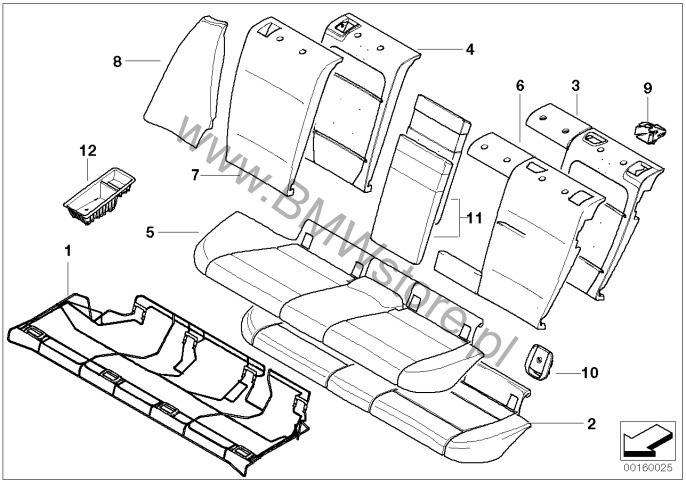 8
4
6
3
9
12
7
11
5
1
10
2
www.BMWstore.pl
00160025