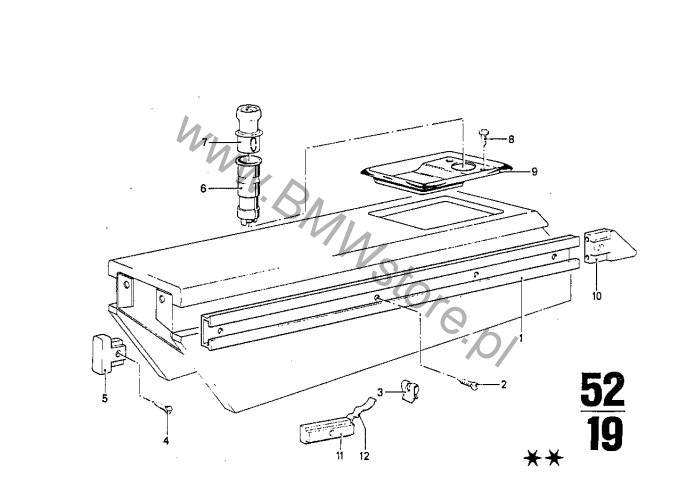 www.BMWstore.pl

7
8
9
6
10
1
5
2
3
4
11
12

52
19

★★