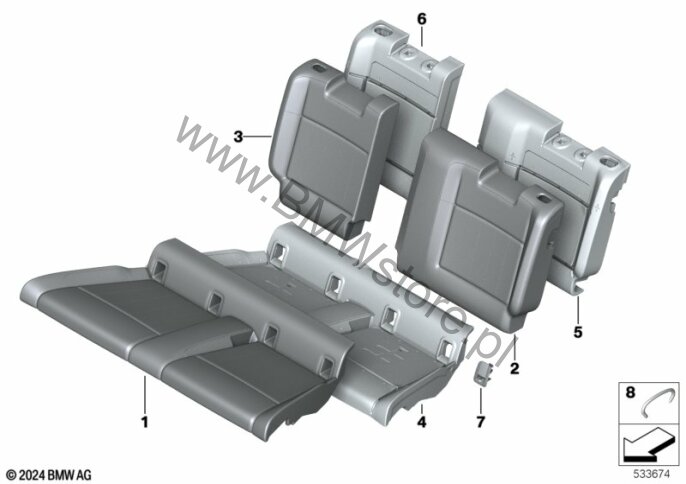 6
3
www.BMWstore.pl
5
2
1
4
7
8
© 2024 BMW AG
533674