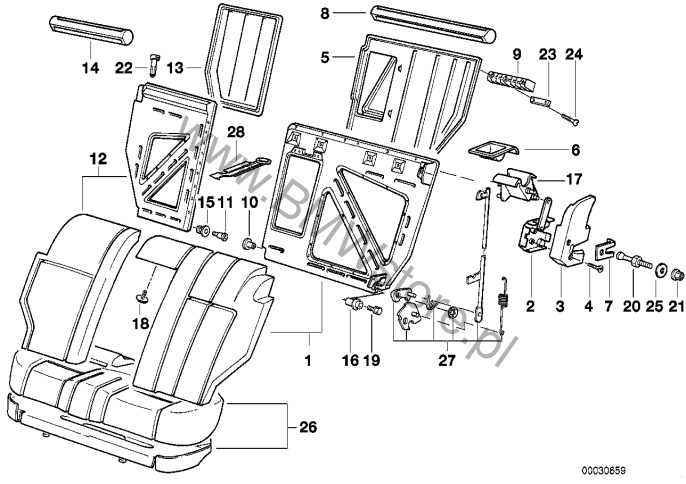 8
14
22
13
5
9
23
24
28
6
12
17
15
11
10
18
2
3
4
7
20
25
21
1
16
19
27
26
www.BMWstore.pl
00030659