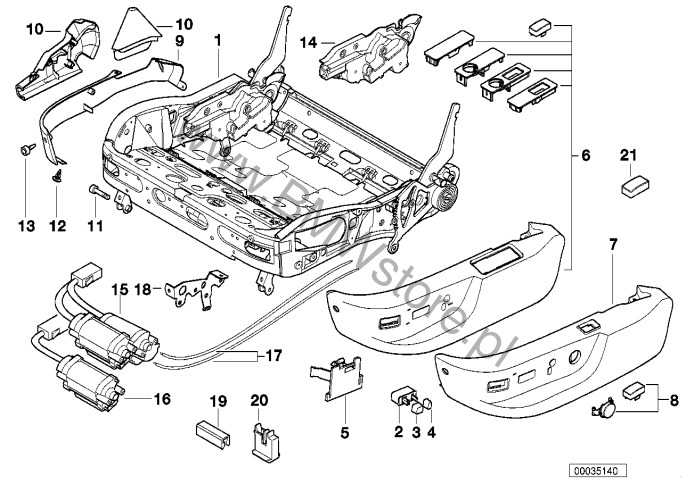 10
10
9
1
14
6
21
13
12
11
7
15
18
17
16
19
20
5
2
3
4
8
www.BMWstore.pl
00035140