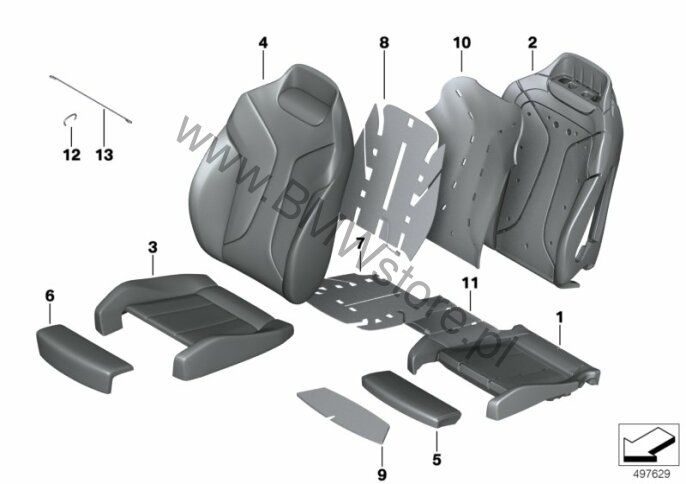 4
8
10
2
12
13
www.BMWstore.pl
3
7
11
6
1
9
5
497629