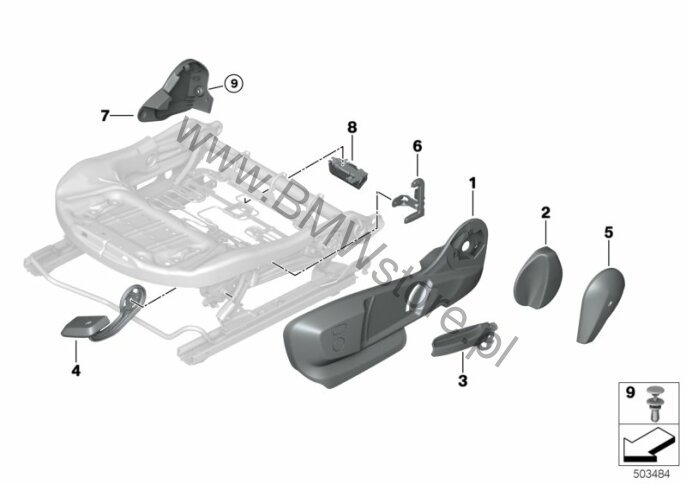 9
7
8
6
1
2
5
4
3
www.BMWstore.pl
9
503484