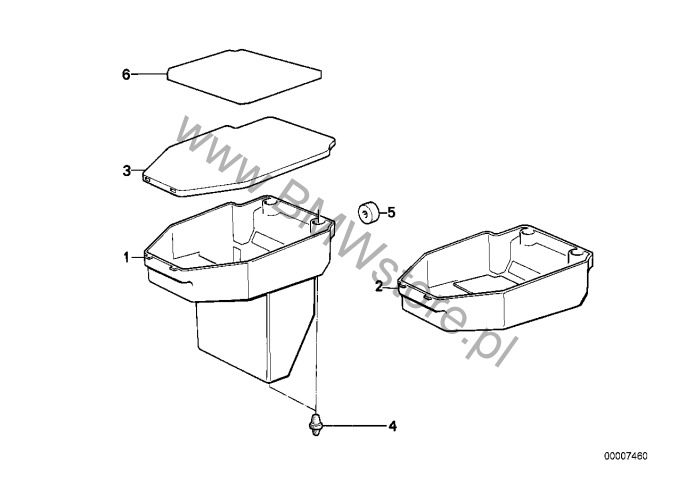 6
3
5
1
2
4
www.BMWstore.pl
00007460