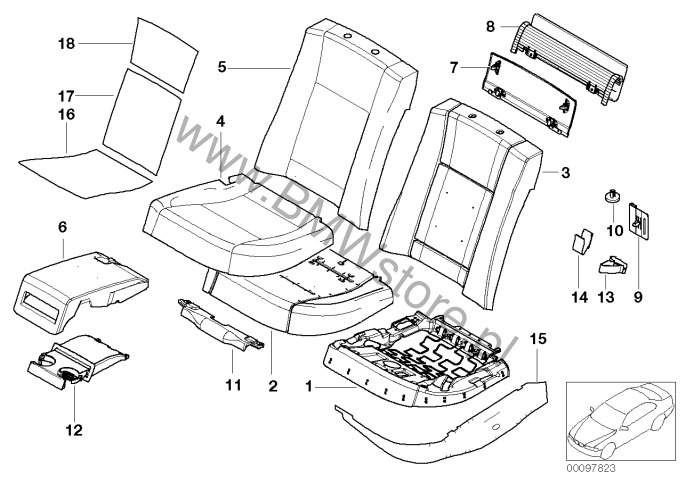 18
17
16
5
4
8
7
3
6
10
14
13
9
11
2
1
15
12
www.BMWstore.pl
00097823