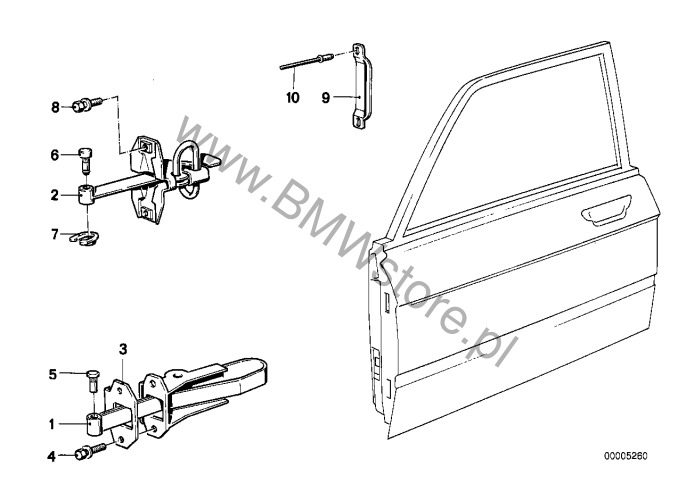 10
9
8
6
2
7
www.BMWstore.pl
3
5
1
4
00005260