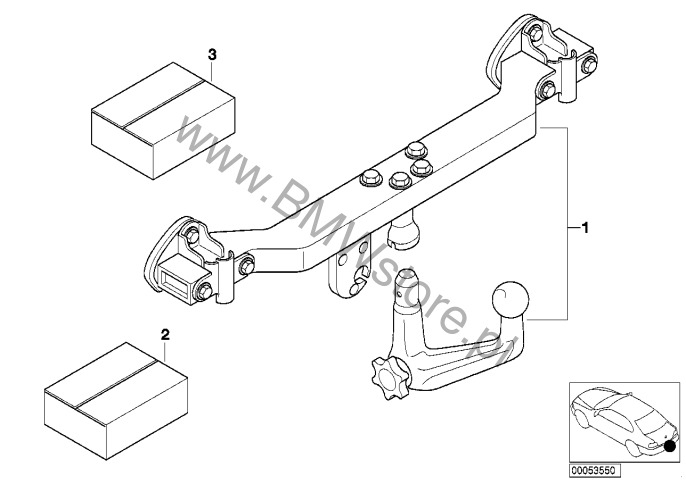 3

www.BMWstore.pl

1

2

00053550