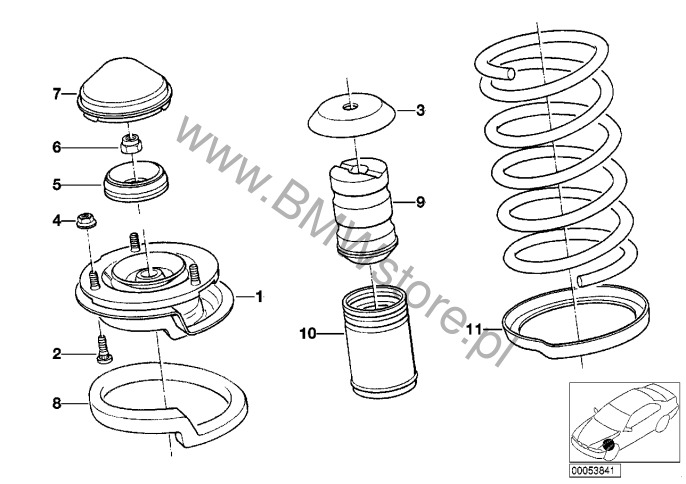 7
6
5
4
1
2
8
3
9
10
11
www.BMWstore.pl
00053841