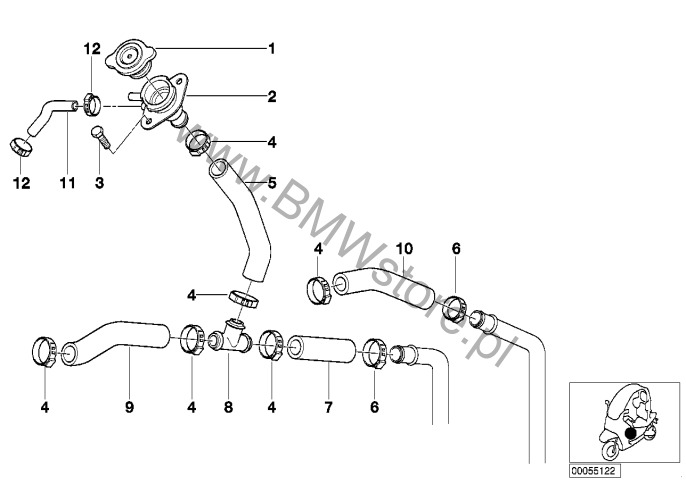 12
1
2
4
12
11
3
5
www.BMWstore.pl
4
10
6
4
4
9
4
8
4
7
6
00055122