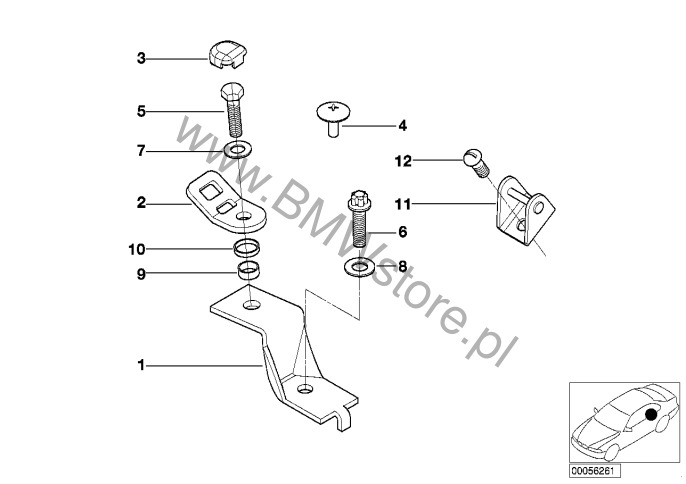 3
5
4
7
12
2
11
6
10
8
9
1
www.BMWstore.pl
00056261