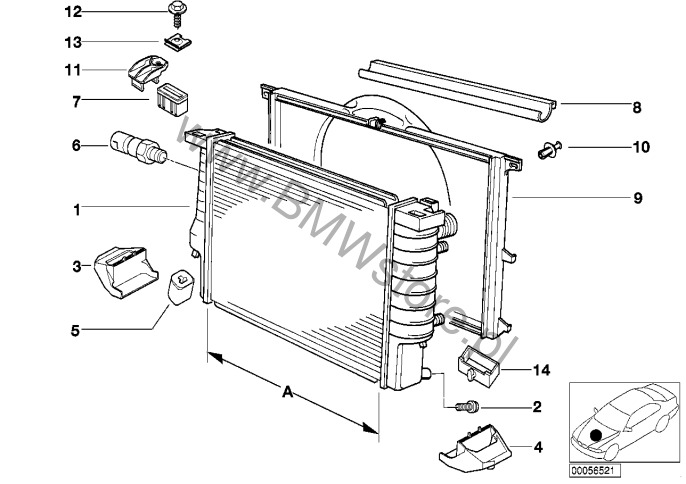 12
13
11
7
6
1
3
5
8
10
9
14
2
4
A
www.BMWstore.pl
00056521