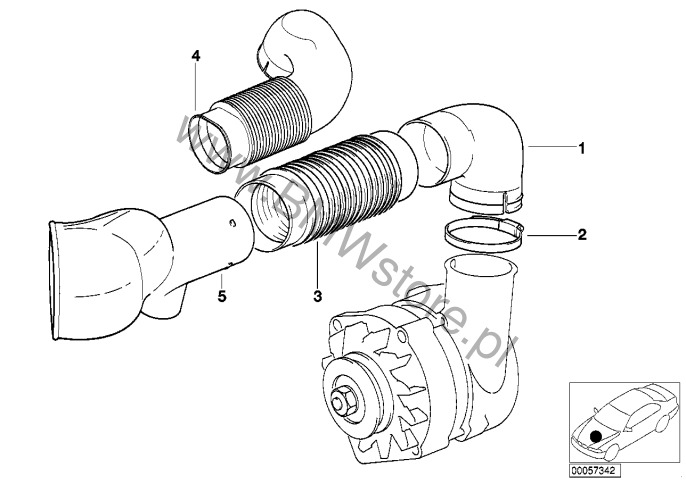 4
1
2
5
3
www.BMWstore.pl
00057342